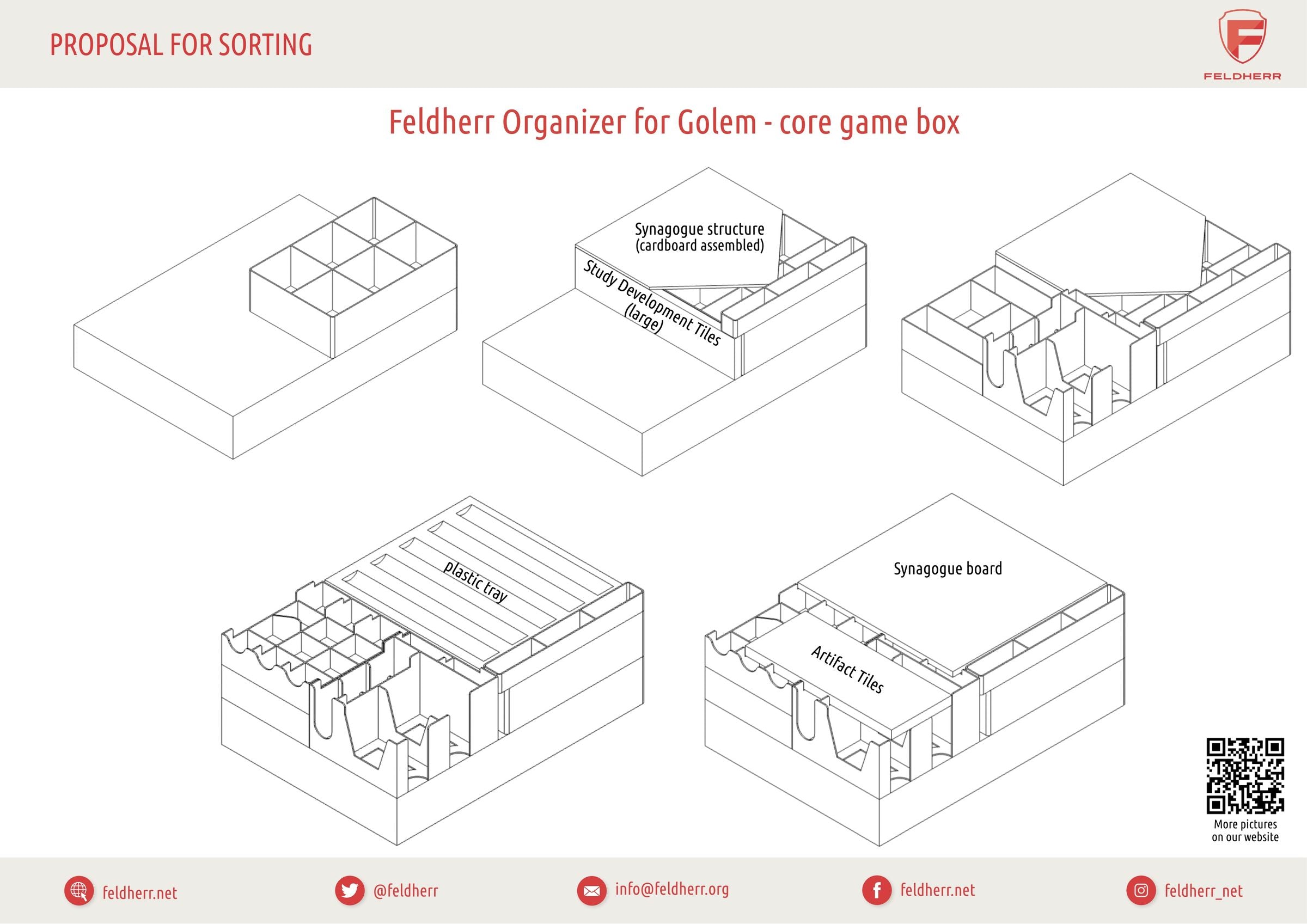 PROPOSAL FOR SORTING

FELDHERR

Feldherr Organizer for Golem - core game box

Synagogue structure (cardboard assembled)

Study Development Tiles (large)

plastic tray

Synagogue board

Artifact Tiles

More pictures on our website

feldherr.net

@feldherr

info@feldherr.org

feldherr.net

feldherr_net